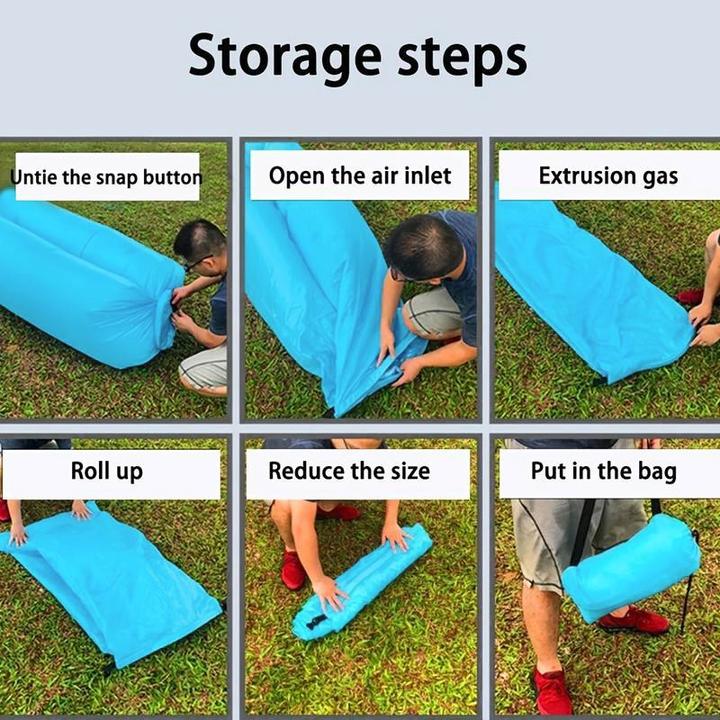 Storage steps

Untie the snap button

Open the air inlet

Extrusion gas

Roll up

Reduce the size

Put in the bag