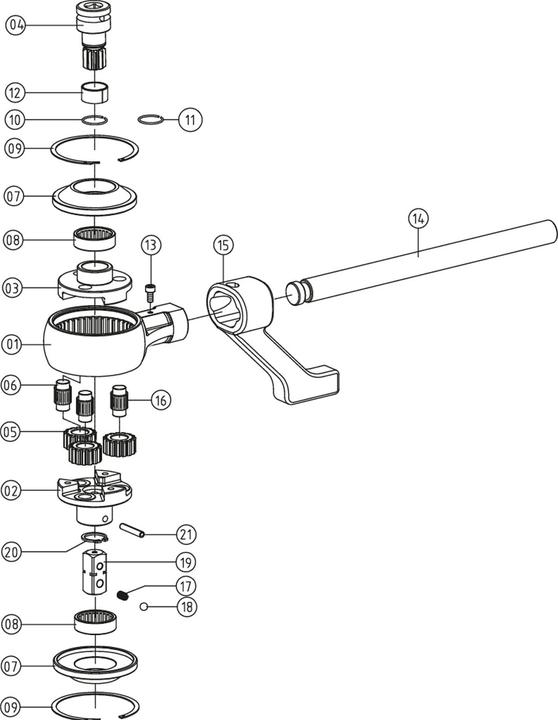 04
12
10
11
09
07
14
08
13
15
03
01
06
16
05
02
21
20
19
17
18
08
07
09