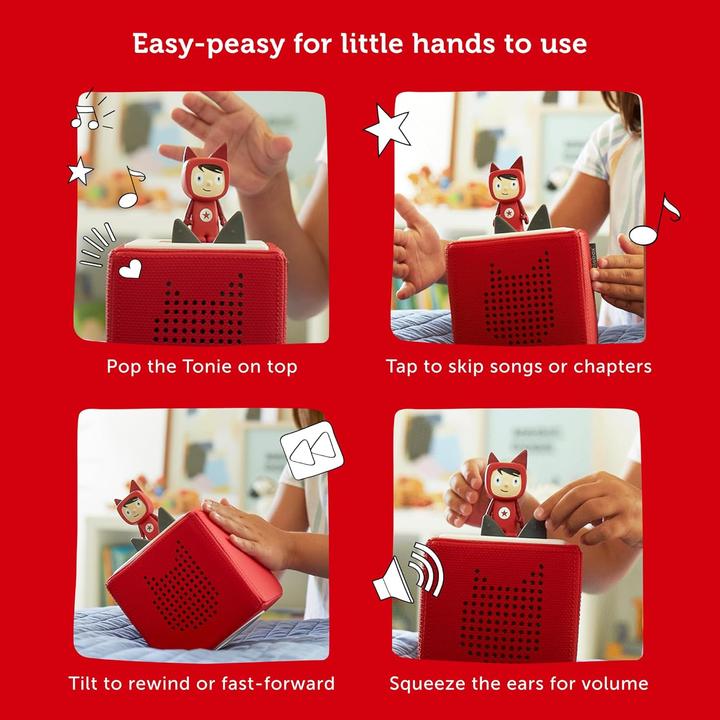 Easy-peasy for little hands to use

Pop the Tonie on top

Tap to skip songs or chapters

Tilt to rewind or fast-forward

Squeeze the ears for volume