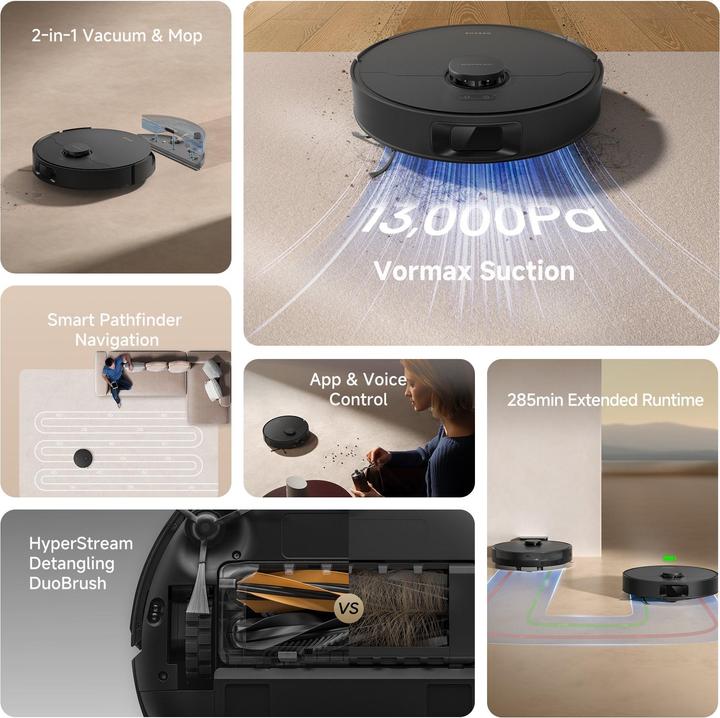 2-in-1 Vacuum & Mop

13,000Pa
Vormax Suction

Smart Pathfinder Navigation

App & Voice Control

285min Extended Runtime

HyperStream Detangling DuoBrush

VS