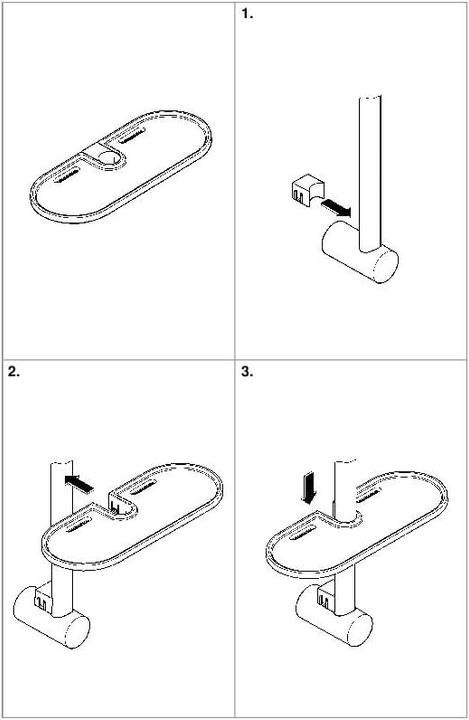 1.

2.

3.