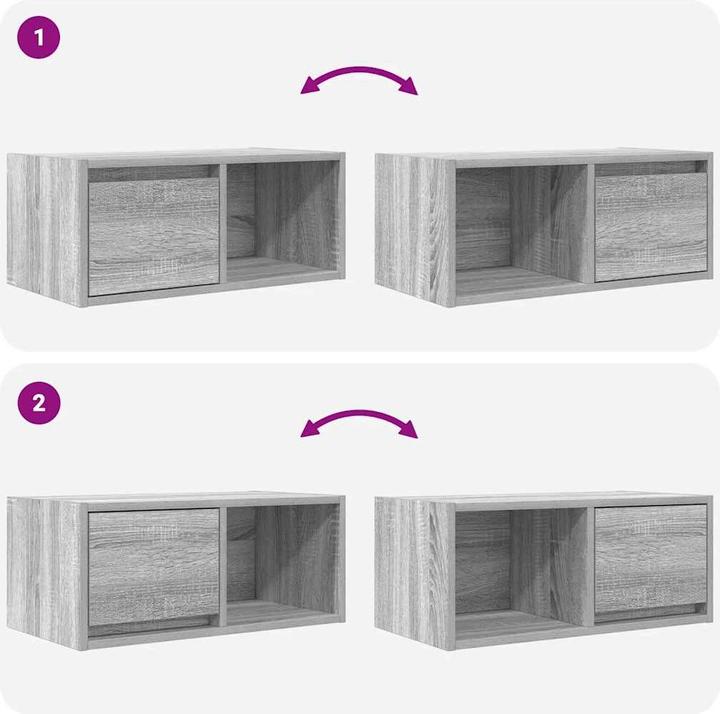 1

2