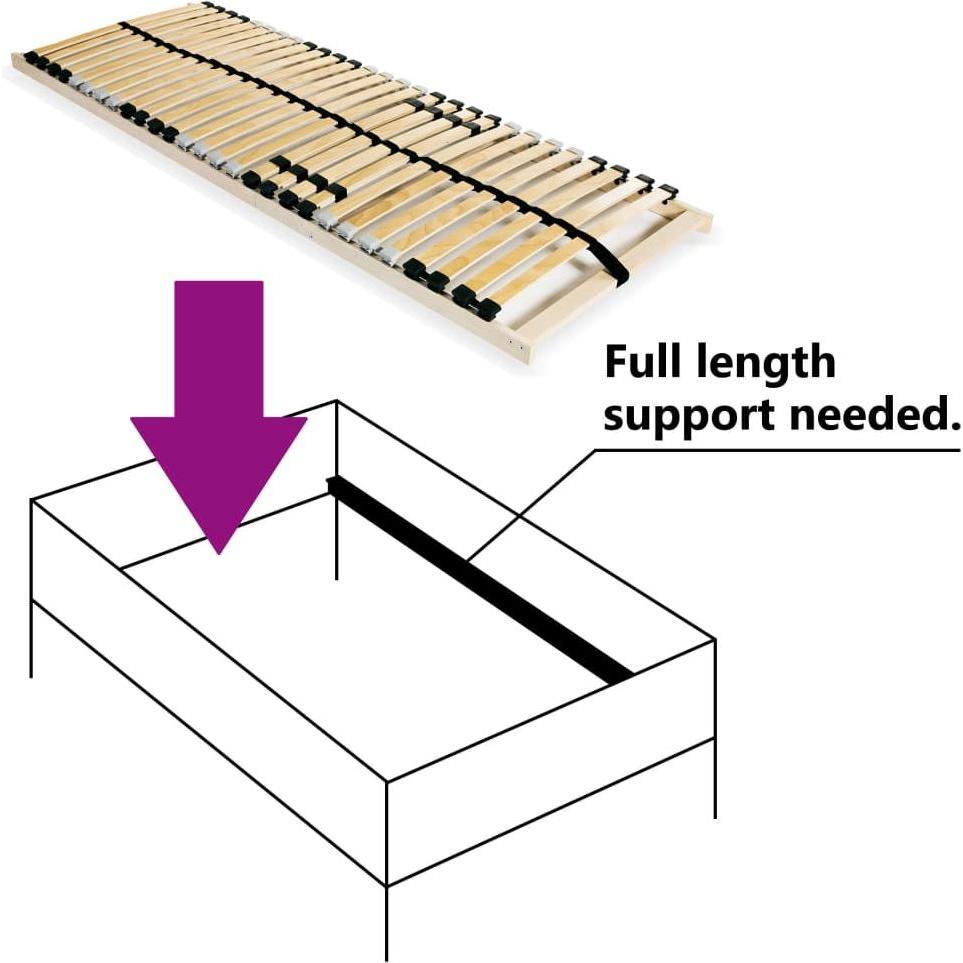 Full length support needed.