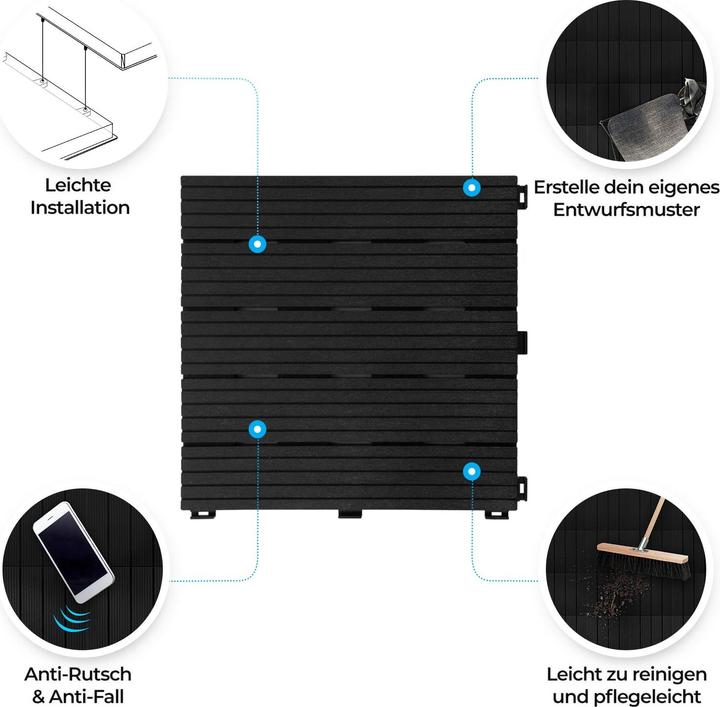 Leichte Installation

Erstelle dein eigenes Entwurfsmuster

Anti-Rutsch & Anti-Fall

Leicht zu reinigen und pflegeleicht