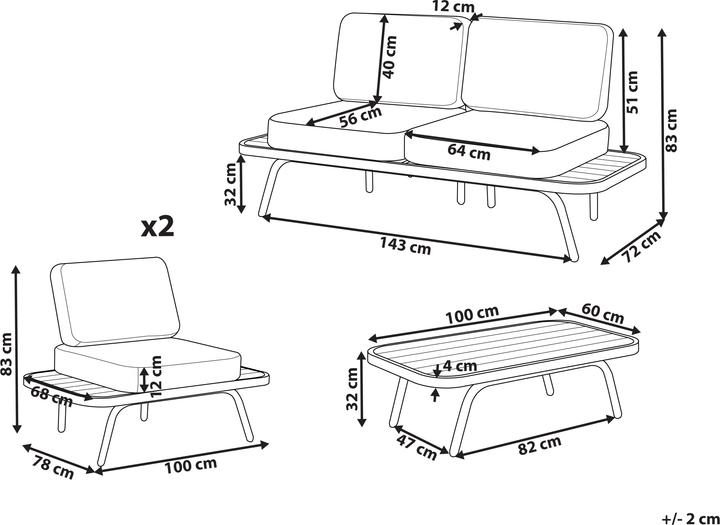 12 cm
40 cm
56 cm
64 cm
51 cm
83 cm
32 cm
143 cm
72 cm
x2
83 cm
12 cm
68 cm
78 cm
100 cm
100 cm
60 cm
4 cm
32 cm
47 cm
82 cm
+/- 2 cm