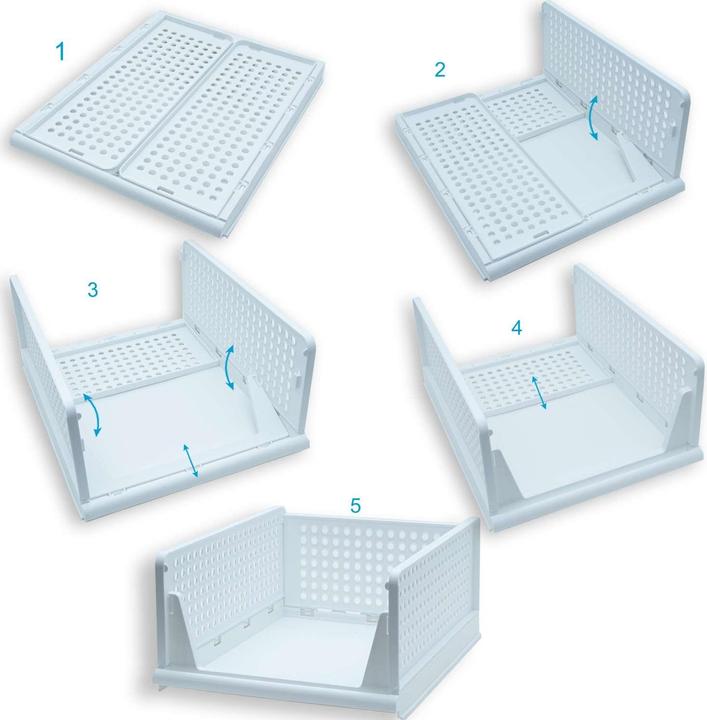 1

2

3

4

5