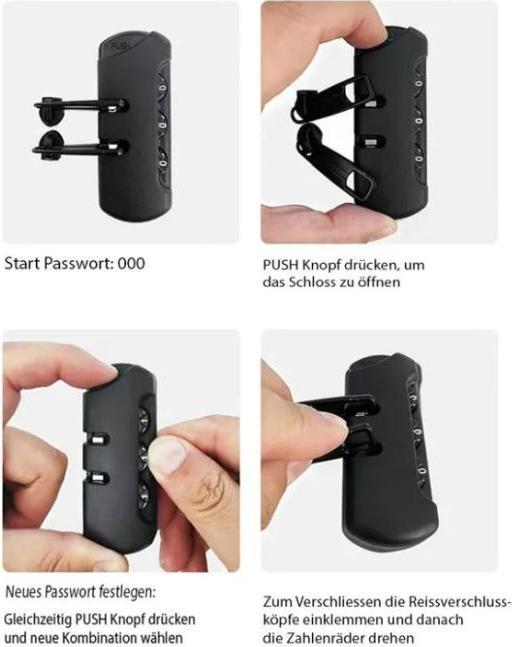 PUSH

Start Passwort: 000

PUSH Knopf drücken, um das Schloss zu öffnen

Neues Passwort festlegen:

Gleichzeitig PUSH Knopf drücken und neue Kombination wählen

Zum Verschliessen die Reissverschlussköpfe einklemmen und danach die Zahlenräder drehen