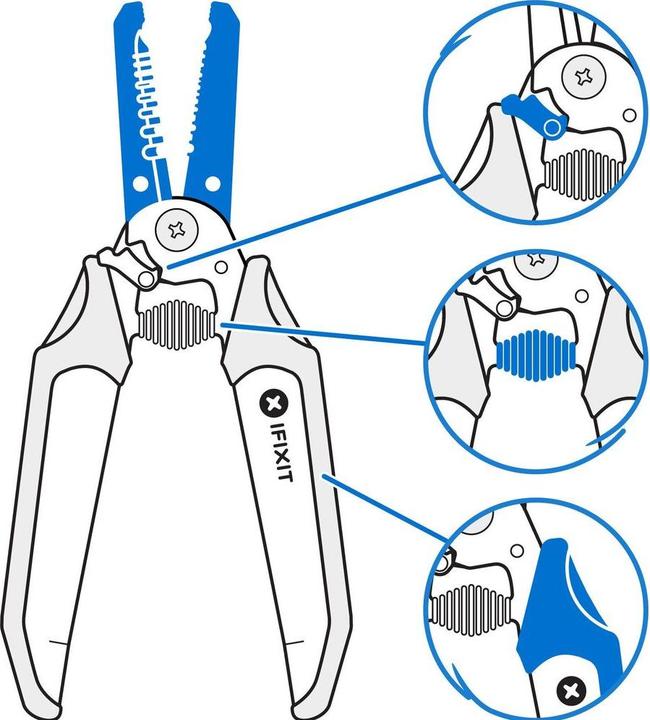 IFIXIT