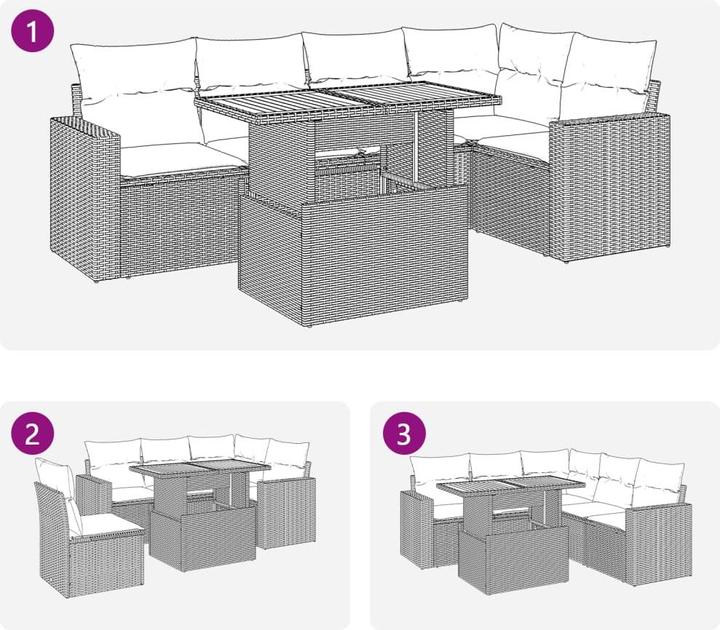 1

2

3