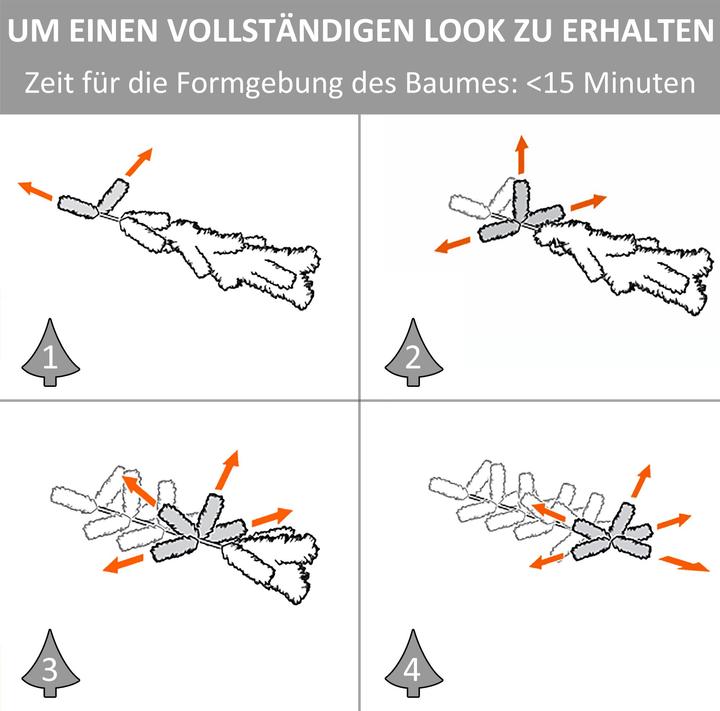 UM EINEN VOLLSTÄNDIGEN LOOK ZU ERHALTEN

Zeit für die Formgebung des Baumes: <15 Minuten

1

2

3

4