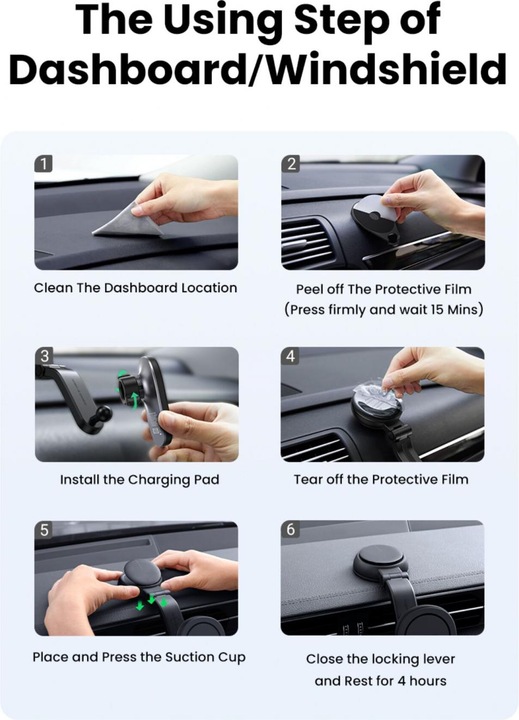 The Using Step of Dashboard/Windshield

1

Clean The Dashboard Location

2

Peel off The Protective Film (Press firmly and wait 15 Mins)

3

Install the Charging Pad

4

Tear off the Protective Film

5

Place and Press the Suction Cup

6

Close the locking lever and Rest for 4 hours