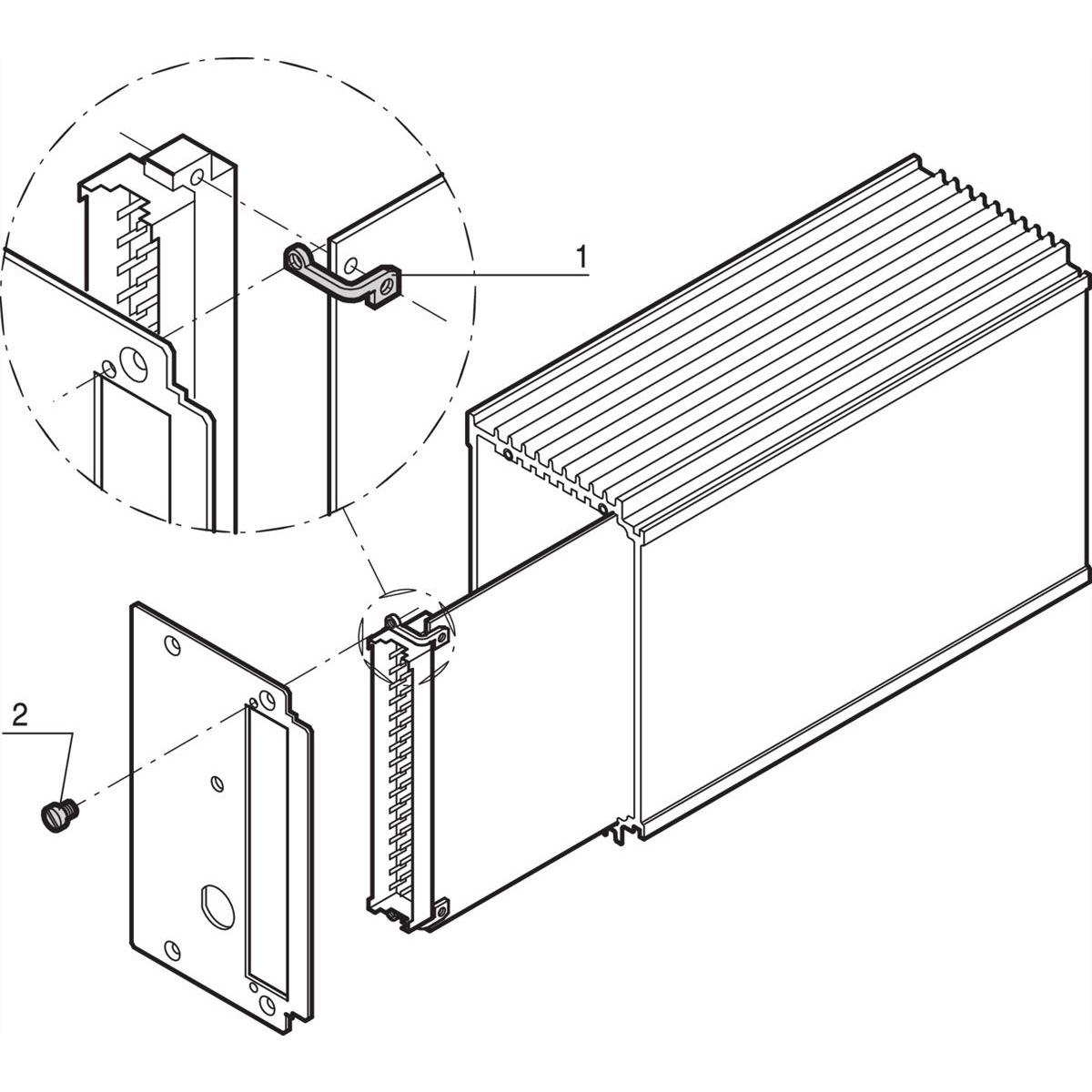 1

2