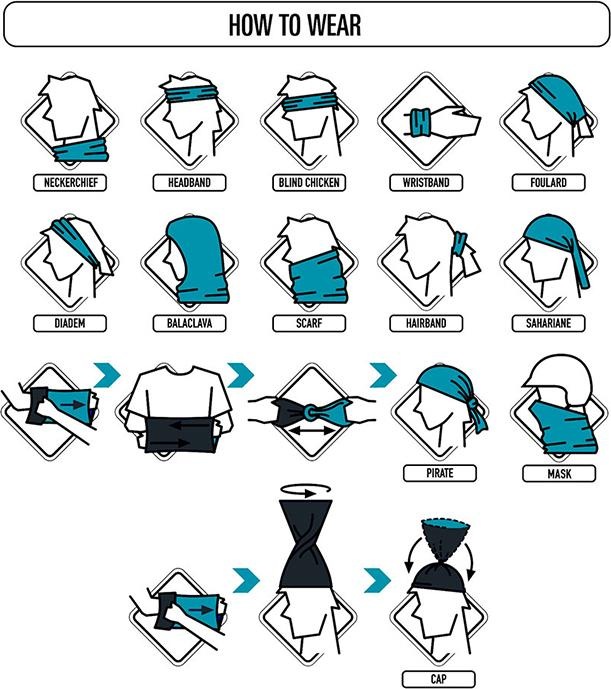 HOW TO WEAR

NECKERCHIEF

HEADBAND

BLIND CHICKEN

WRISTBAND

FOULARD

DIADEM

BALACLAVA

SCARF

HAIRBAND

SAHARIANE

PIRATE

MASK

CAP