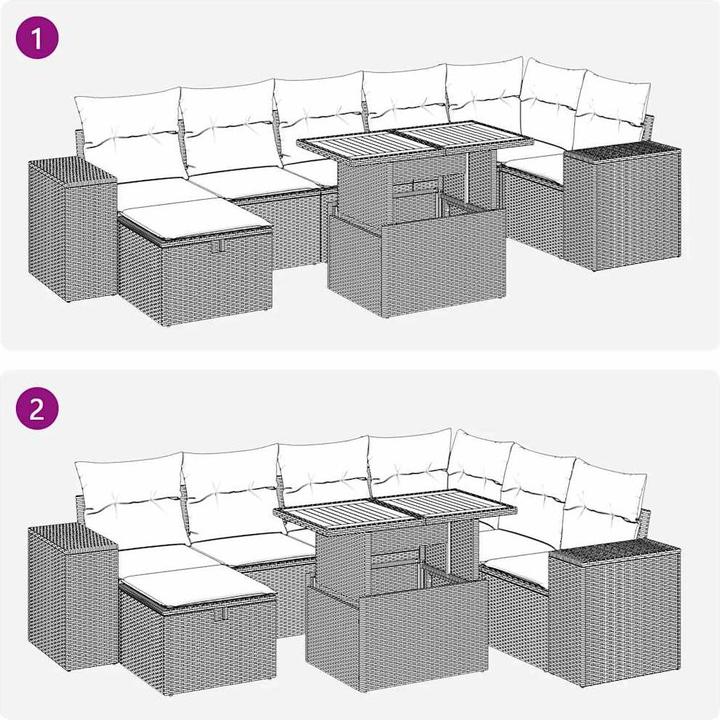 1

2