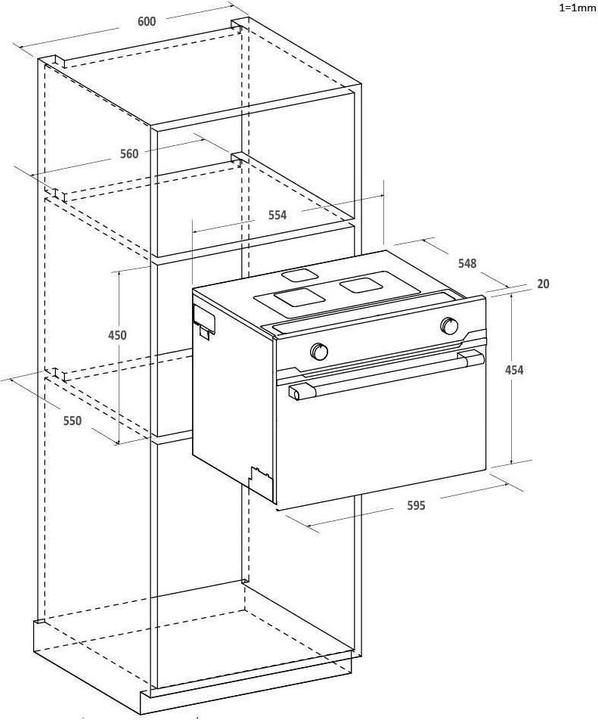 1=1mm

600

560

554

548

20

450

454

550

595