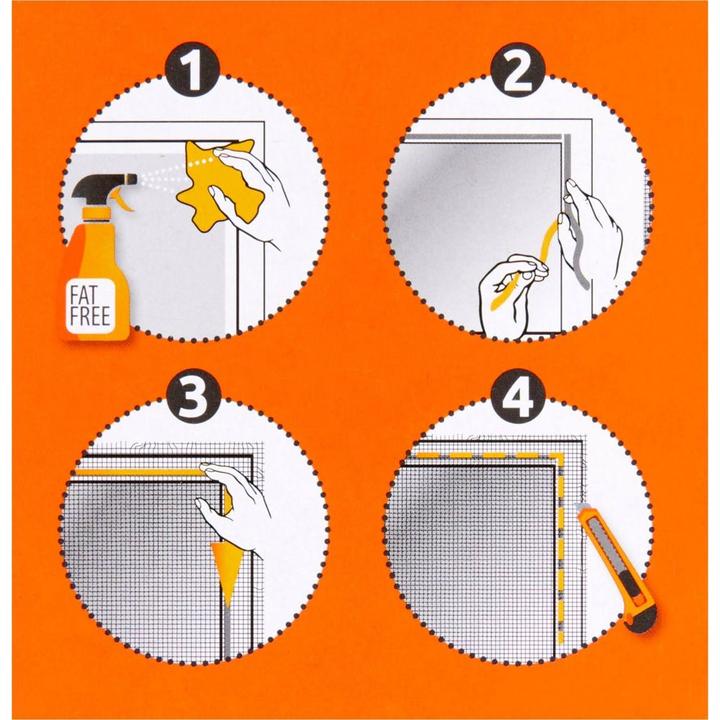 1

FAT FREE

2

3

4