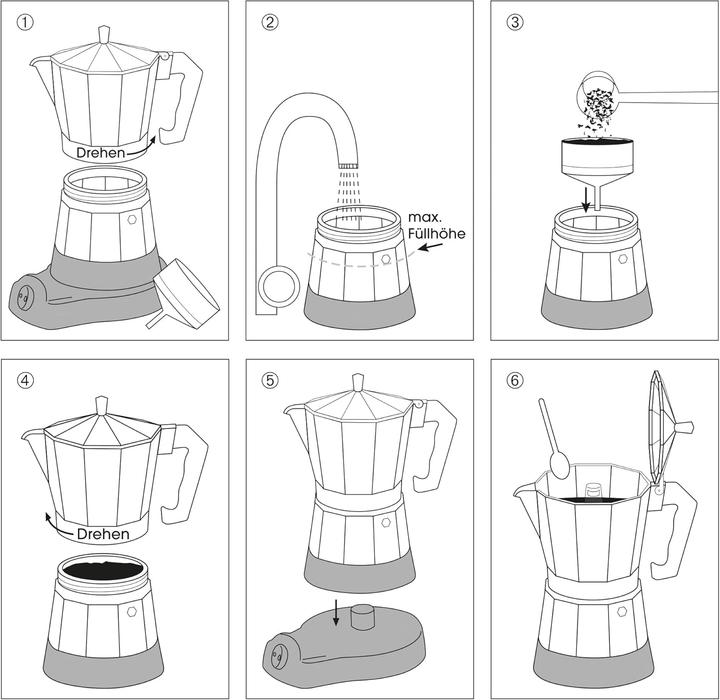 ①

Drehen

②

max. Füllhöhe

③

④

Drehen

⑤

⑥