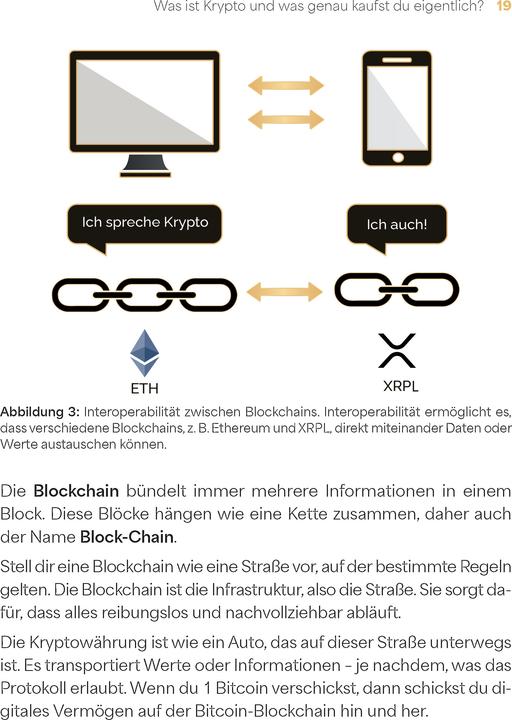 Was ist Krypto und was genau kaufst du eigentlich? 19

Ich spreche Krypto

Ich auch!

ETH

XRPL

Abbildung 3: Interoperabilität zwischen Blockchains. Interoperabilität ermöglicht es, dass verschiedene Blockchains, z. B. Ethereum und XRPL, direkt miteinander Daten oder Werte austauschen können.

Die Blockchain bündelt immer mehrere Informationen in einem Block. Diese Blöcke hängen wie eine Kette zusammen, daher auch der Name Block-Chain.

Stell dir eine Blockchain wie eine Straße vor, auf der bestimmte Regeln gelten. Die Blockchain ist die Infrastruktur, also die Straße. Sie sorgt dafür, dass alles reibungslos und nachvollziehbar abläuft.

Die Kryptowährung ist wie ein Auto, das auf dieser Straße unterwegs ist. Es transportiert Werte oder Informationen – je nachdem, was das Protokoll erlaubt. Wenn du 1 Bitcoin verschickst, dann schickst du digitales Vermögen auf der Bitcoin-Blockchain hin und her.