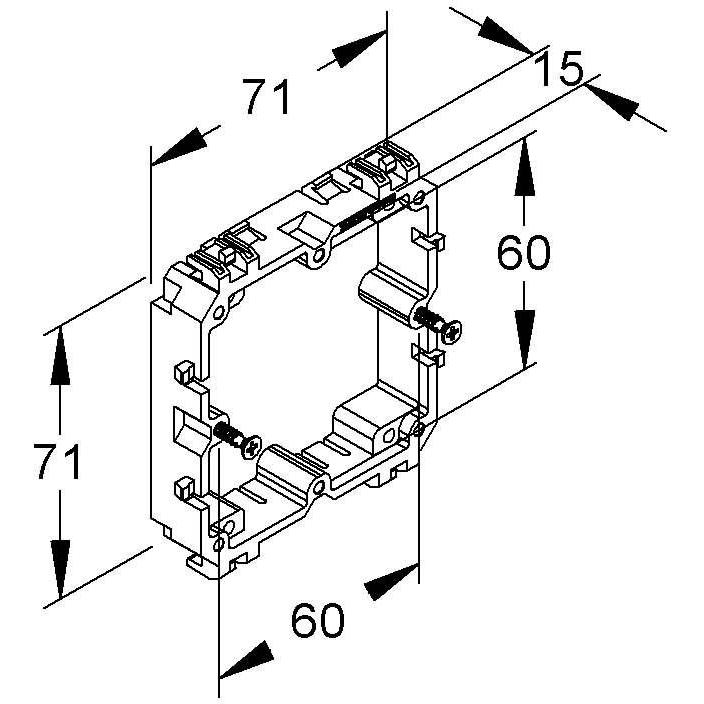 71
15
60
71
60