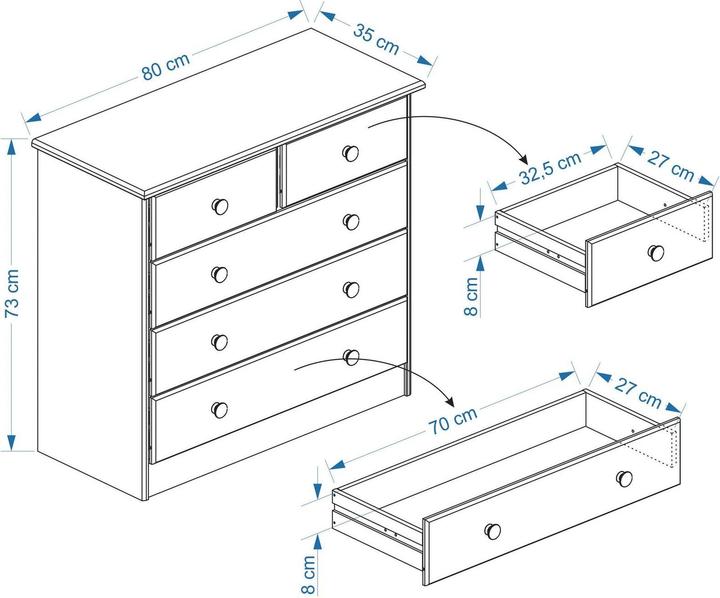 80 cm
35 cm
73 cm
32,5 cm
27 cm
8 cm
70 cm
27 cm
8 cm