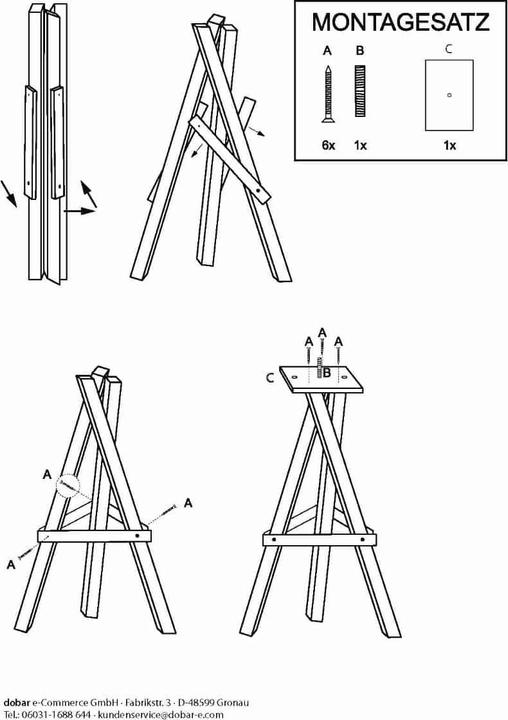 MONTAGESATZ

A B C

6x 1x 1x

A

A

A

A A A

B

C

dobar e-Commerce GmbH · Fabrikstr. 3 · D-48599 Gronau
Tel.: 06031-1688 644 · kundenservice@dobar-e.com