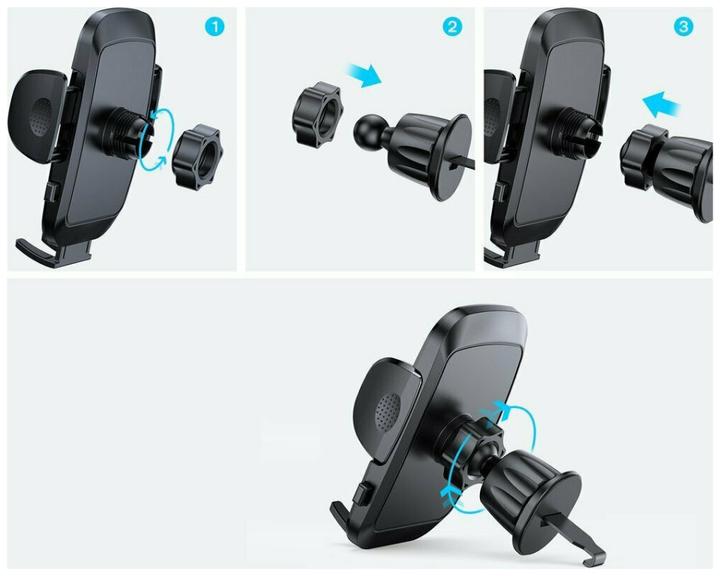 1

2

3