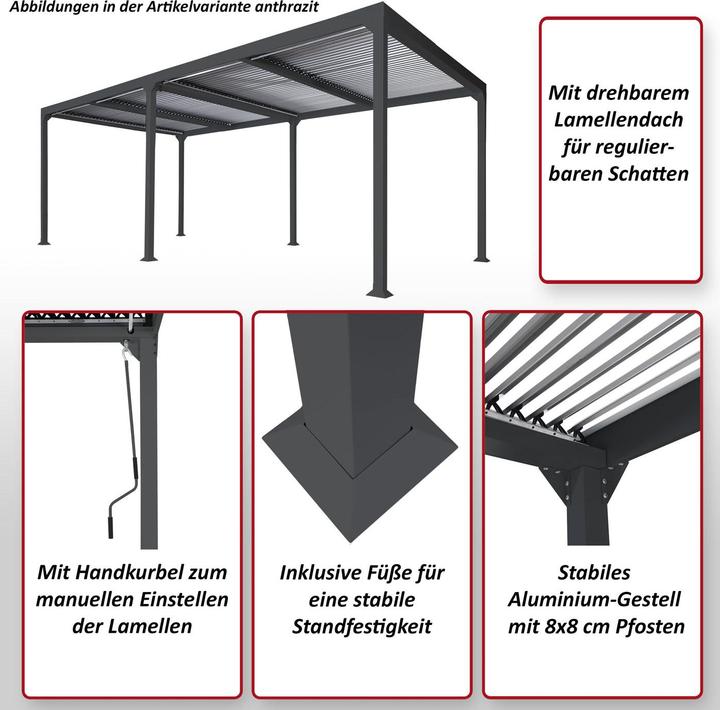 Abbildungen in der Artikelvariante anthrazit

Mit drehbarem Lamellendach für regulierbaren Schatten

Mit Handkurbel zum manuellen Einstellen der Lamellen

Inklusive Füße für eine stabile Standfestigkeit

Stabiles Aluminium-Gestell mit 8x8 cm Pfosten