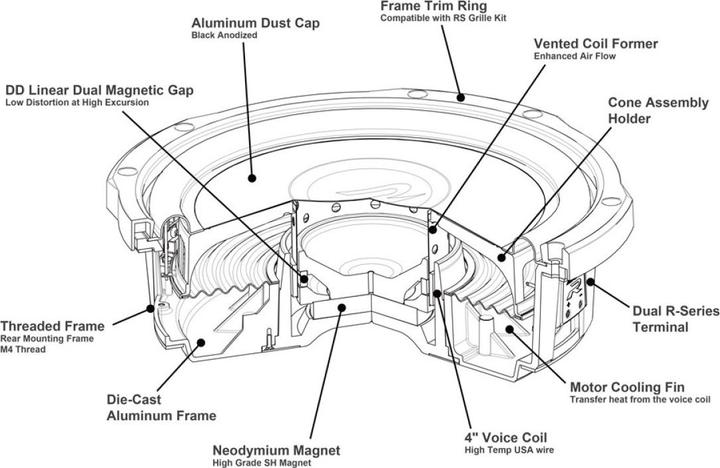 Aluminum Dust Cap
Black Anodized

Frame Trim Ring
Compatible with RS Grille Kit

Vented Coil Former
Enhanced Air Flow

DD Linear Dual Magnetic Gap
Low Distortion at High Excursion

Cone Assembly Holder

Threaded Frame
Rear Mounting Frame
M4 Thread

Dual R-Series Terminal

Die-Cast Aluminum Frame

Motor Cooling Fin
Transfer heat from the voice coil

Neodymium Magnet
High Grade SH Magnet

4" Voice Coil
High Temp USA wire