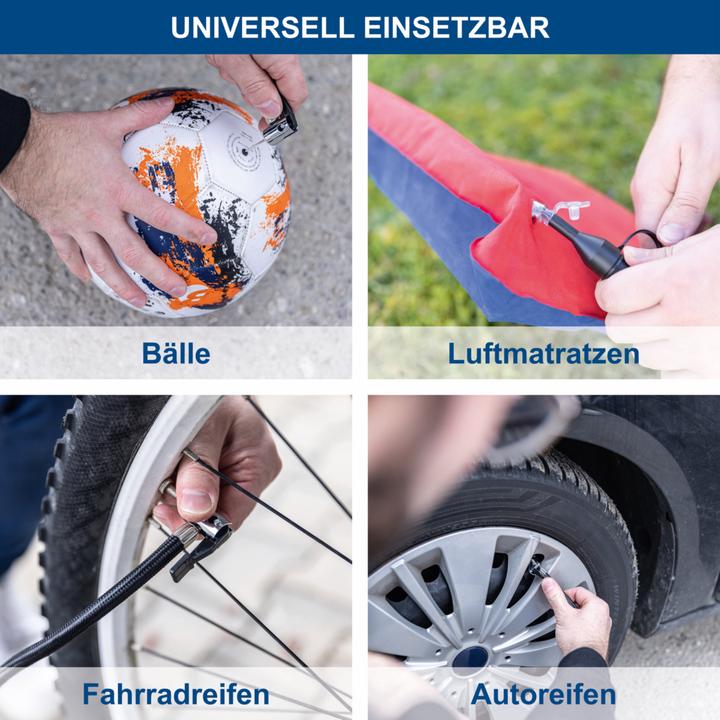 UNIVERSELL EINSETZBAR

Bälle

Luftmatratzen

Fahrradreifen

Autoreifen