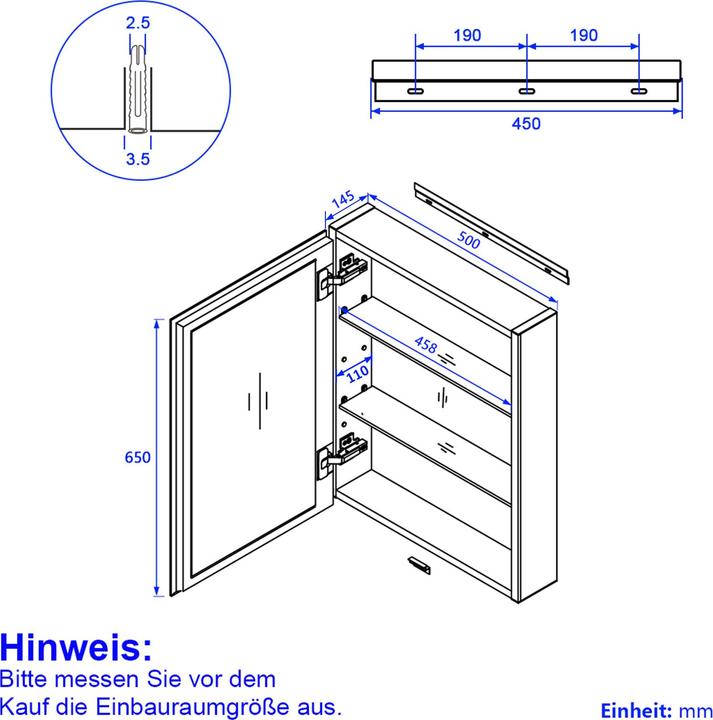 2.5

3.5

190
190
450

145
500
458
110
650

Hinweis:
Bitte messen Sie vor dem Kauf die Einbauraumgröße aus.

Einheit: mm