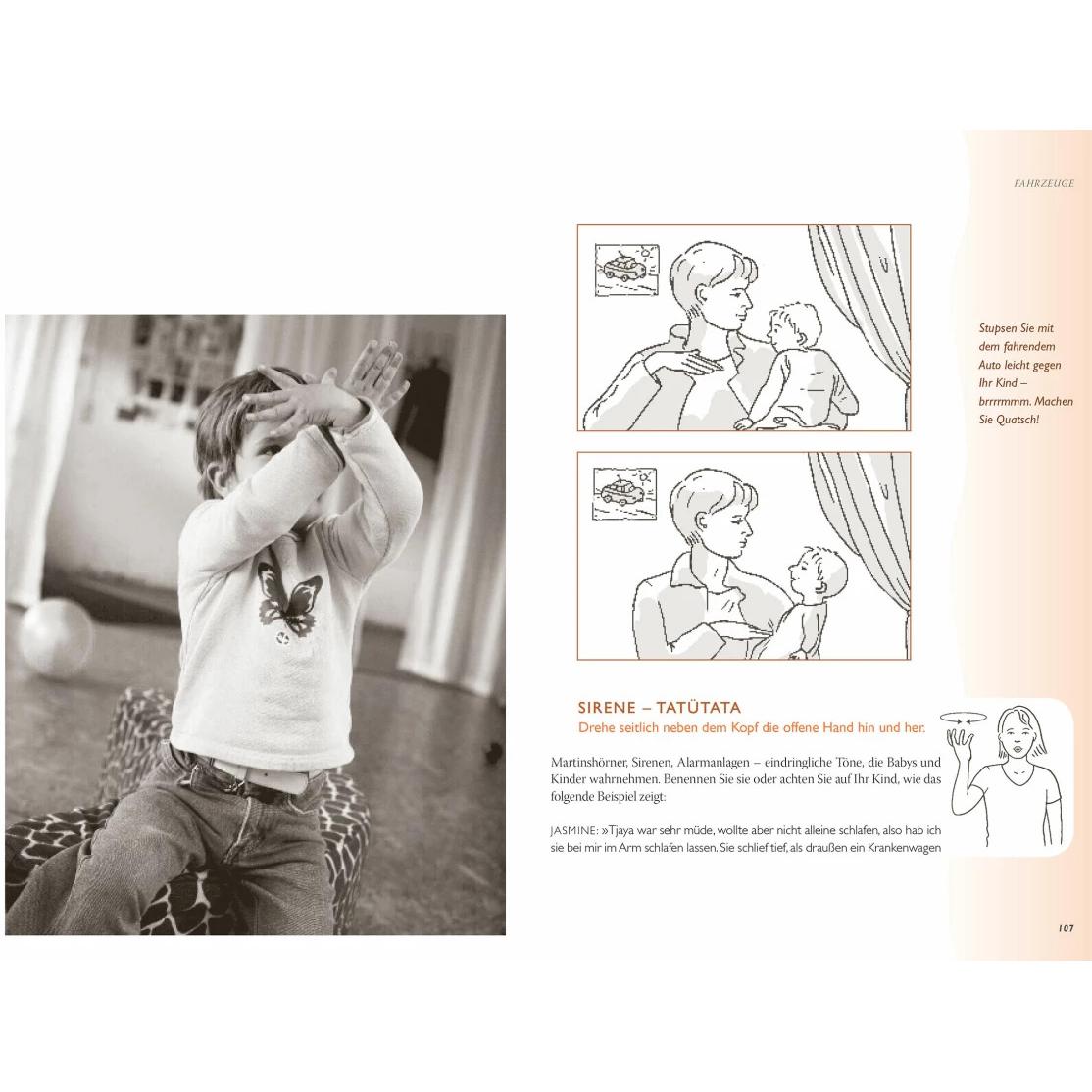 FAHRZEUGE

Stupsen Sie mit dem fahrendem Auto leicht gegen Ihr Kind – brrrrmmm. Machen Sie Quatsch!

SIRENE – TATÜTATA
Drehe seitlich neben dem Kopf die offene Hand hin und her.

Martinshörner, Sirenen, Alarmanlagen – eindringliche Töne, die Babys und Kinder wahrnehmen. Benennen Sie sie oder achten Sie auf Ihr Kind, wie das folgende Beispiel zeigt:

JASMINE: »Tjaya war sehr müde, wollte aber nicht alleine schlafen, also hab ich sie bei mir im Arm schlafen lassen. Sie schlief tief, als draußen ein Krankenwagen

107