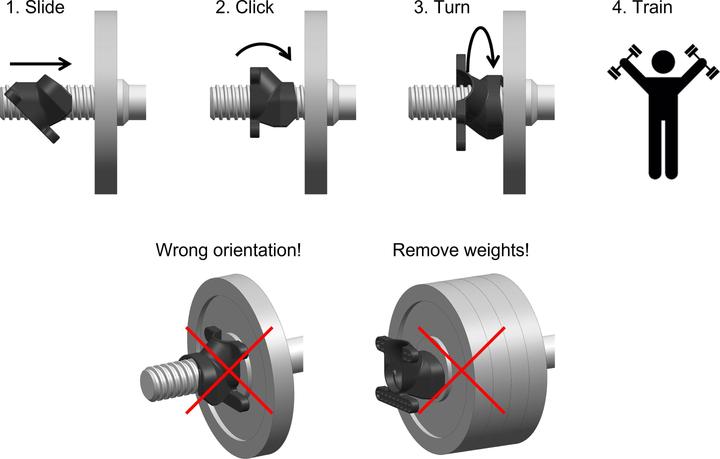 1. Slide

2. Click

3. Turn

4. Train

Wrong orientation!

Remove weights!