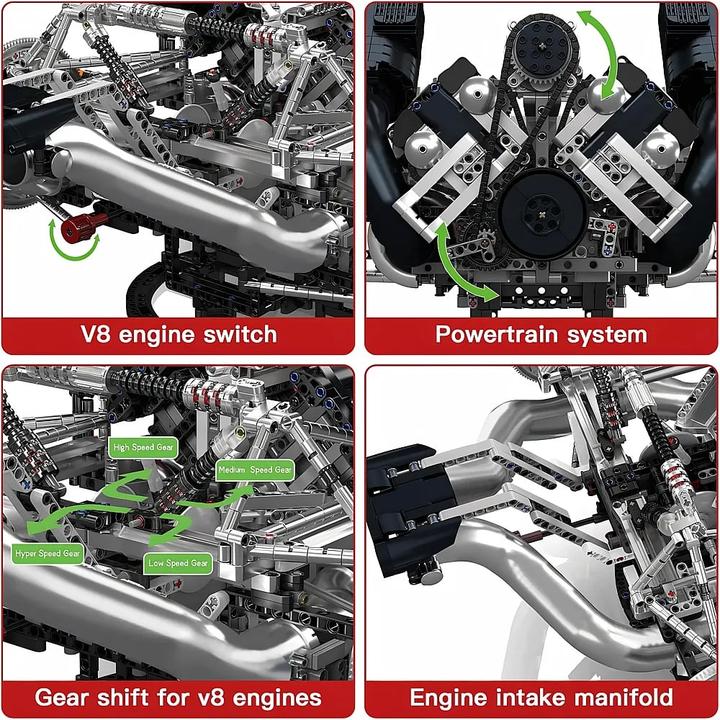 V8 engine switch

Powertrain system

High Speed Gear

Medium Speed Gear

Hyper Speed Gear

Low Speed Gear

Gear shift for v8 engines

Engine intake manifold