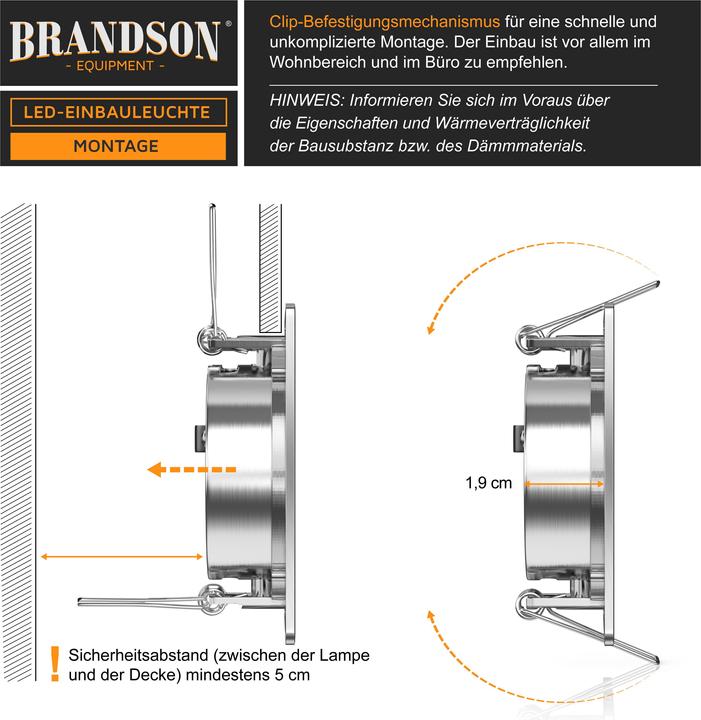 BRANDSON®
- EQUIPMENT -

LED-EINBAULEUCHTE

MONTAGE

Clip-Befestigungsmechanismus für eine schnelle und unkomplizierte Montage. Der Einbau ist vor allem im Wohnbereich und im Büro zu empfehlen.

HINWEIS: Informieren Sie sich im Voraus über die Eigenschaften und Wärmeverträglichkeit der Bausubstanz bzw. des Dämmmaterials.

1,9 cm

! Sicherheitsabstand (zwischen der Lampe und der Decke) mindestens 5 cm