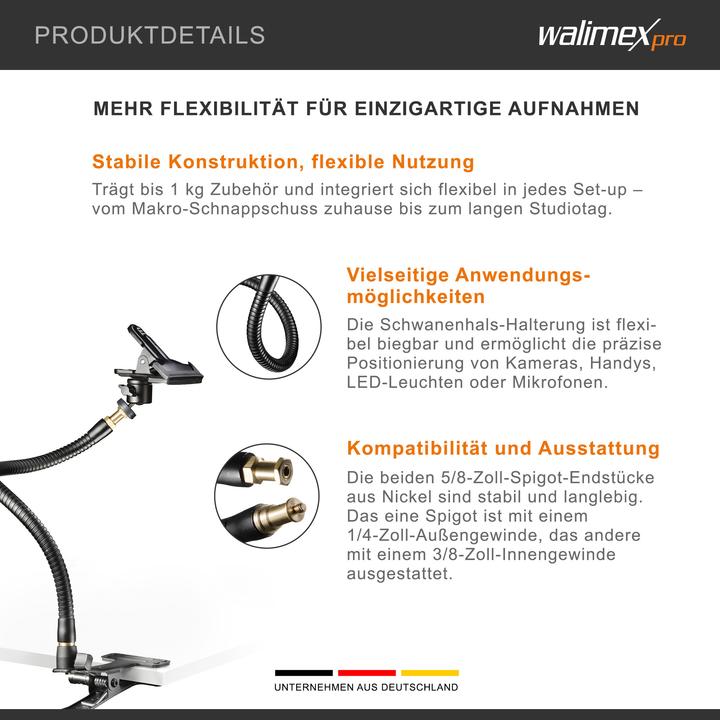 PRODUKTDETAILS

walimex pro

MEHR FLEXIBILITÄT FÜR EINZIGARTIGE AUFNAHMEN

Stabile Konstruktion, flexible Nutzung

Trägt bis 1 kg Zubehör und integriert sich flexibel in jedes Set-up – vom Makro-Schnappschuss zuhause bis zum langen Studiotag.

Vielseitige Anwendungsmöglichkeiten

Die Schwanenhals-Halterung ist flexibel biegbar und ermöglicht die präzise Positionierung von Kameras, Handys, LED-Leuchten oder Mikrofonen.

Kompatibilität und Ausstattung

Die beiden 5/8-Zoll-Spigot-Endstücke aus Nickel sind stabil und langlebig. Das eine Spigot ist mit einem 1/4-Zoll-Außengewinde, das andere mit einem 3/8-Zoll-Innengewinde ausgestattet.

UNTERNEHMEN AUS DEUTSCHLAND