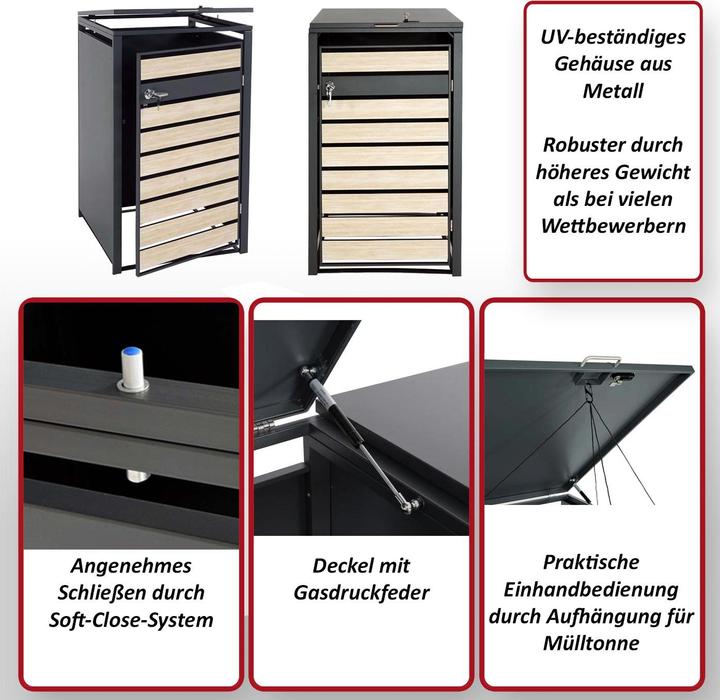 UV-beständiges Gehäuse aus Metall

Robuster durch höheres Gewicht als bei vielen Wettbewerbern

Angenehmes Schließen durch Soft-Close-System

Deckel mit Gasdruckfeder

Praktische Einhandbedienung durch Aufhängung für Mülltonne