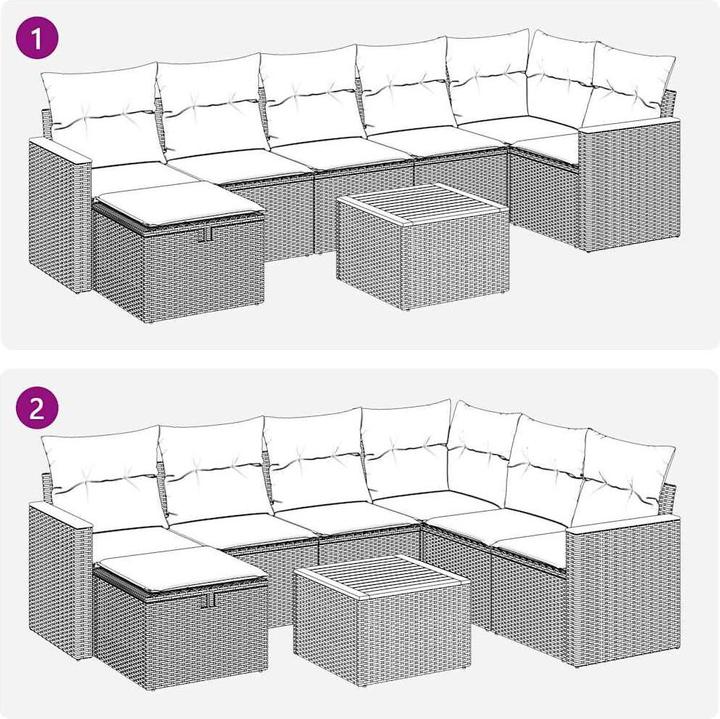 1

2