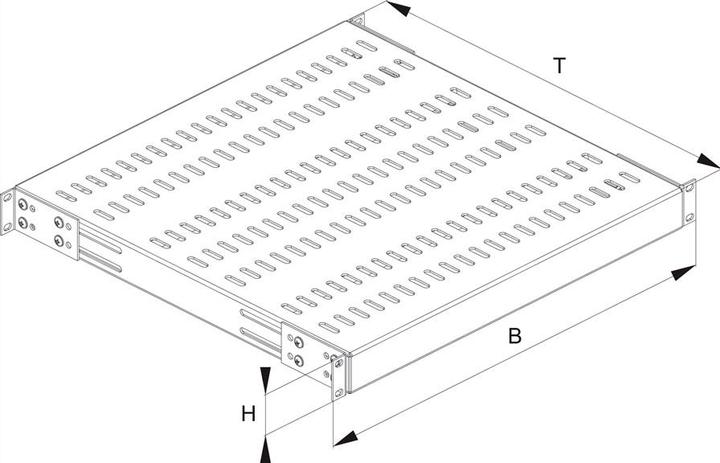 T

B

H