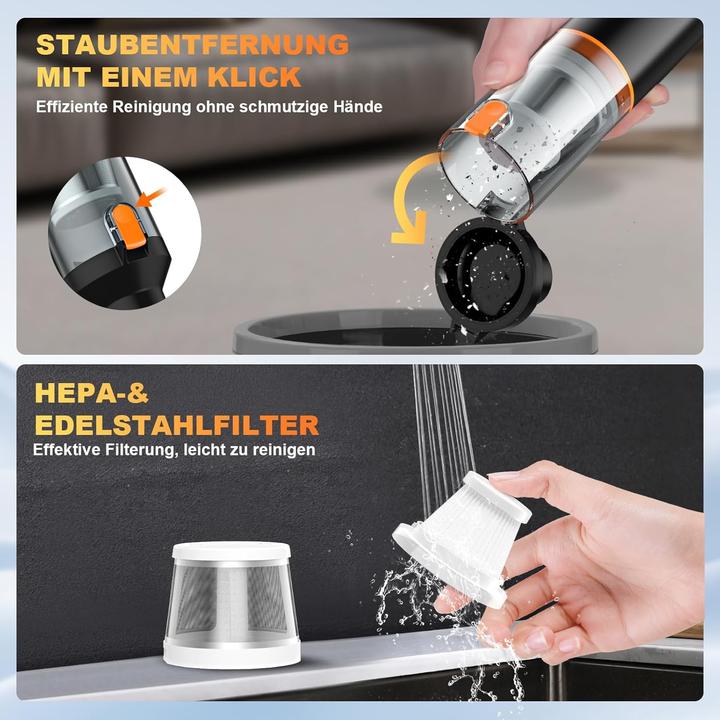 STAUBENTFERNUNG MIT EINEM KLICK

Effiziente Reinigung ohne schmutzige Hände

HEPA-& EDELSTAHLFILTER

Effektive Filterung, leicht zu reinigen