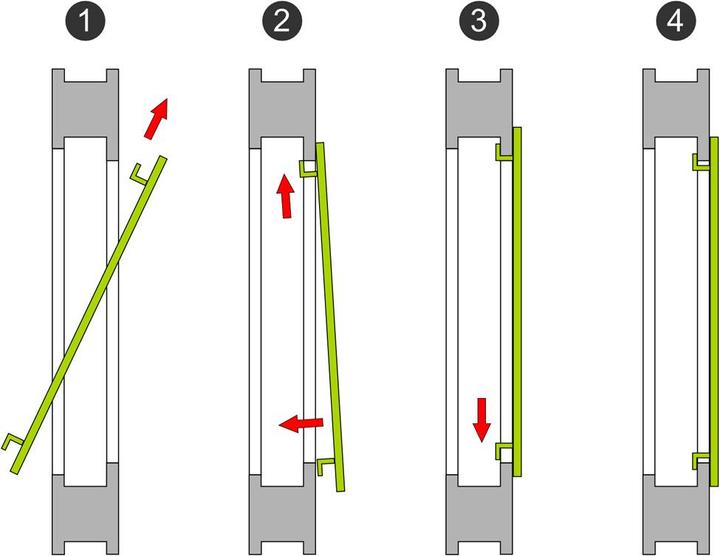 1

2

3

4