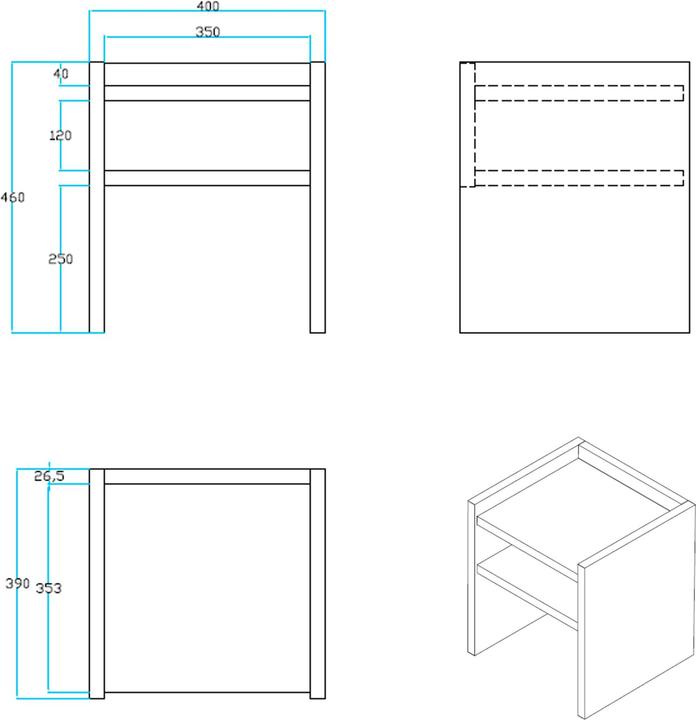 400
350
40
120
460
250
26,5
390
353