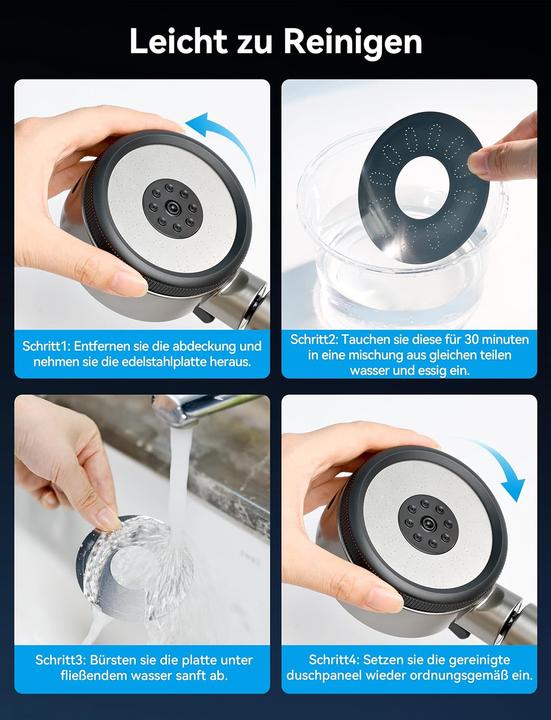 Leicht zu Reinigen

Schritt1: Entfernen sie die abdeckung und nehmen sie die edelstahlplatte heraus.

Schritt2: Tauchen sie diese für 30 minuten in eine mischung aus gleichen teilen wasser und essig ein.

Schritt3: Bürsten sie die platte unter fließendem wasser sanft ab.

Schritt4: Setzen sie die gereinigte duschpaneel wieder ordnungsgemäß ein.