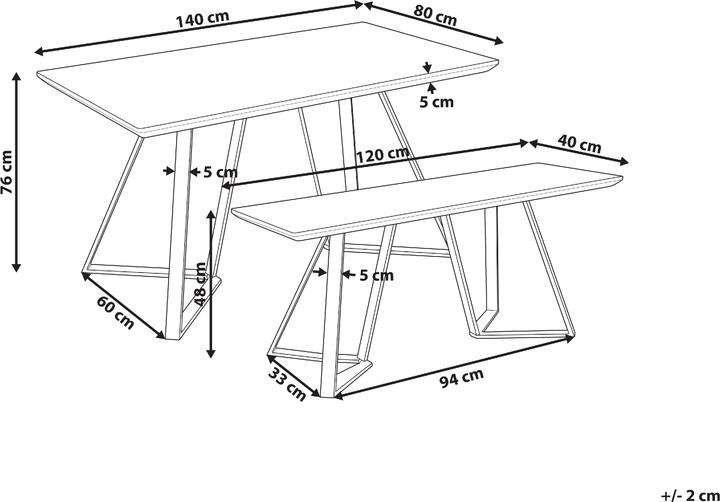 140 cm
80 cm
5 cm
76 cm
5 cm
120 cm
40 cm
48 cm
5 cm
60 cm
33 cm
94 cm
+/- 2 cm