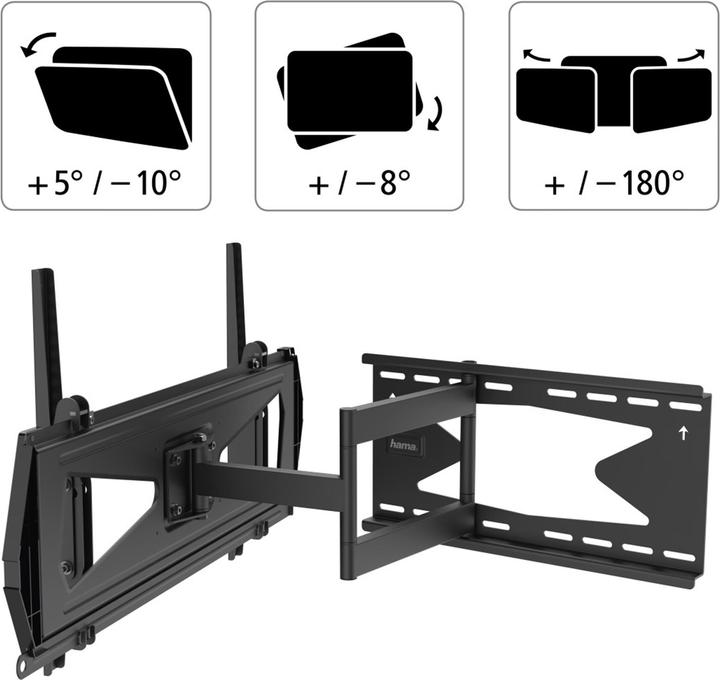 +5° / −10°

+ / −8°

+ / −180°

hama