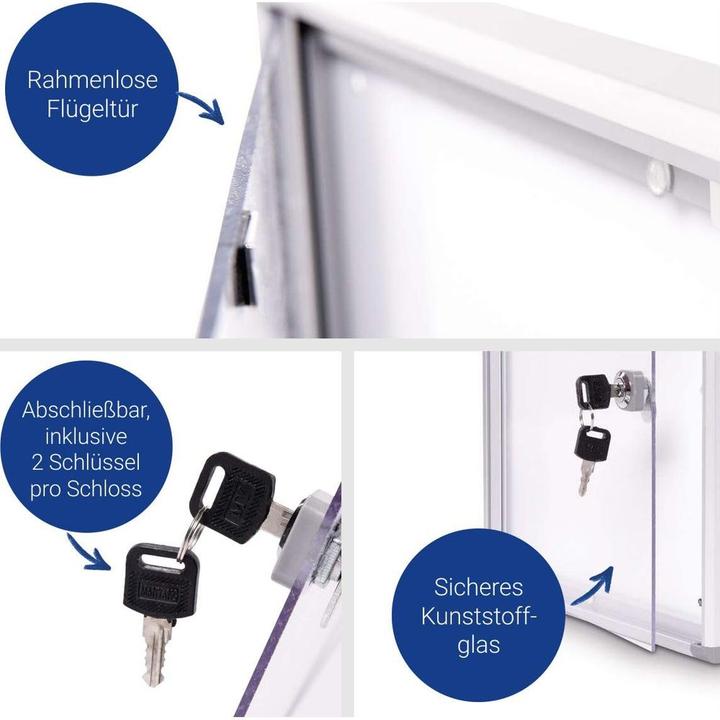 Rahmenlose Flügeltür

Abschließbar, inklusive 2 Schlüssel pro Schloss

Sicheres Kunststoffglas