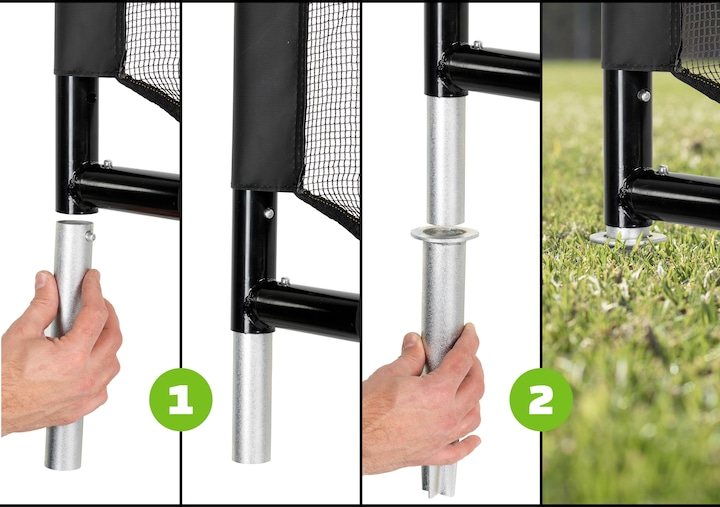 1

2