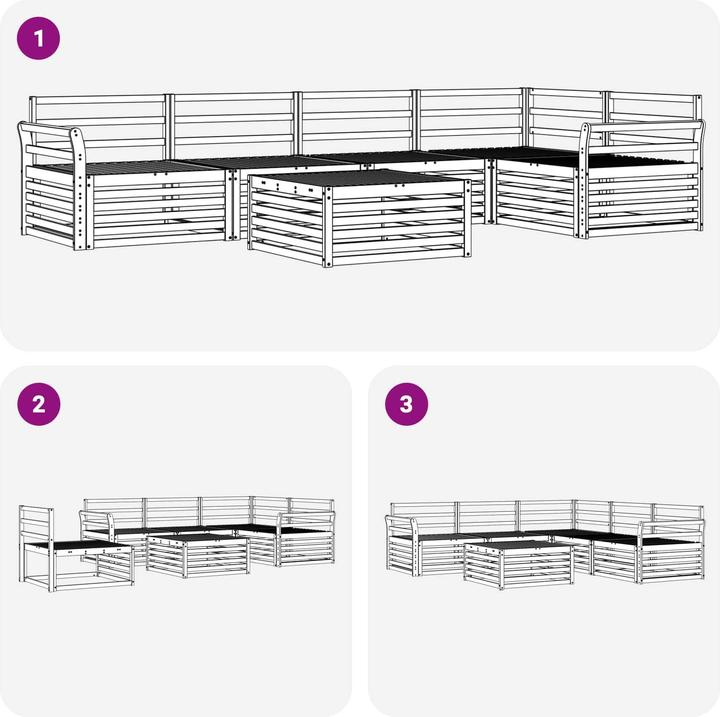 1

2

3