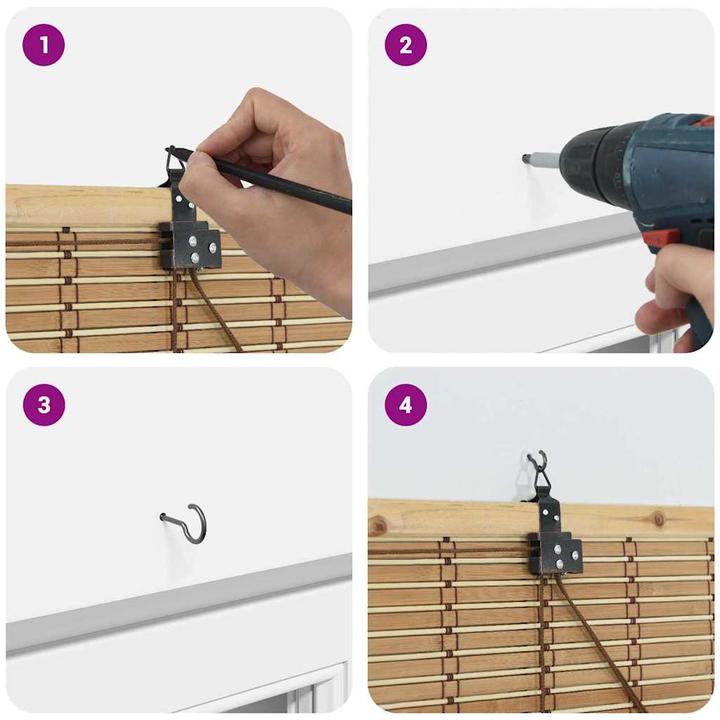 1

2

3

4