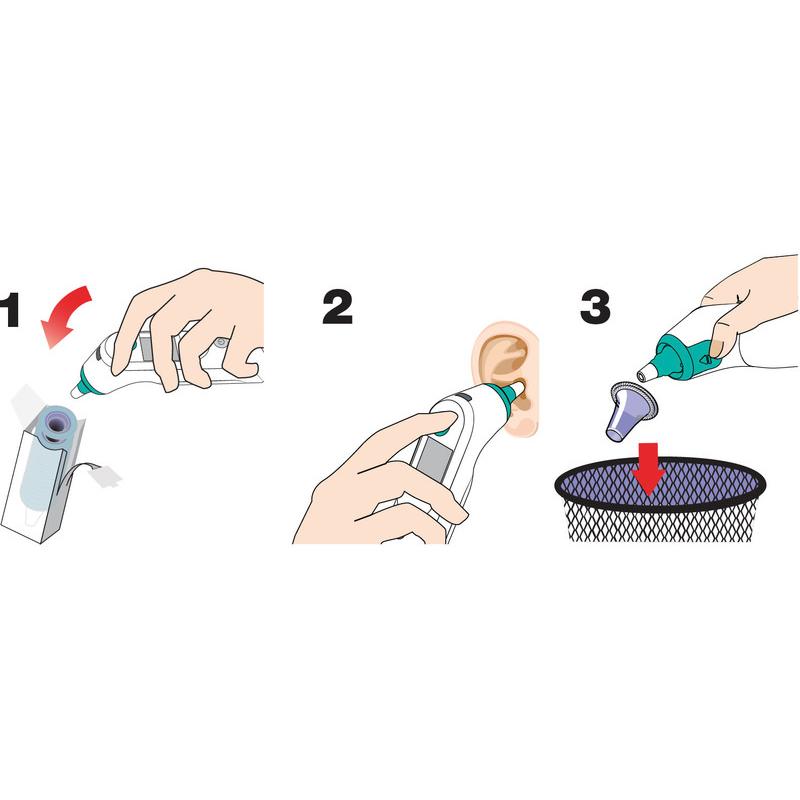 1

2

3