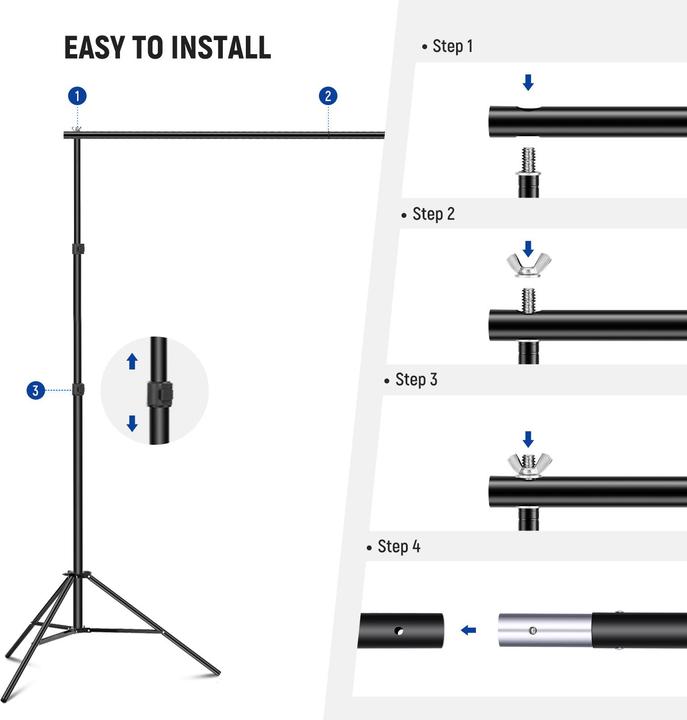 EASY TO INSTALL

1

2

3

• Step 1

• Step 2

• Step 3

• Step 4